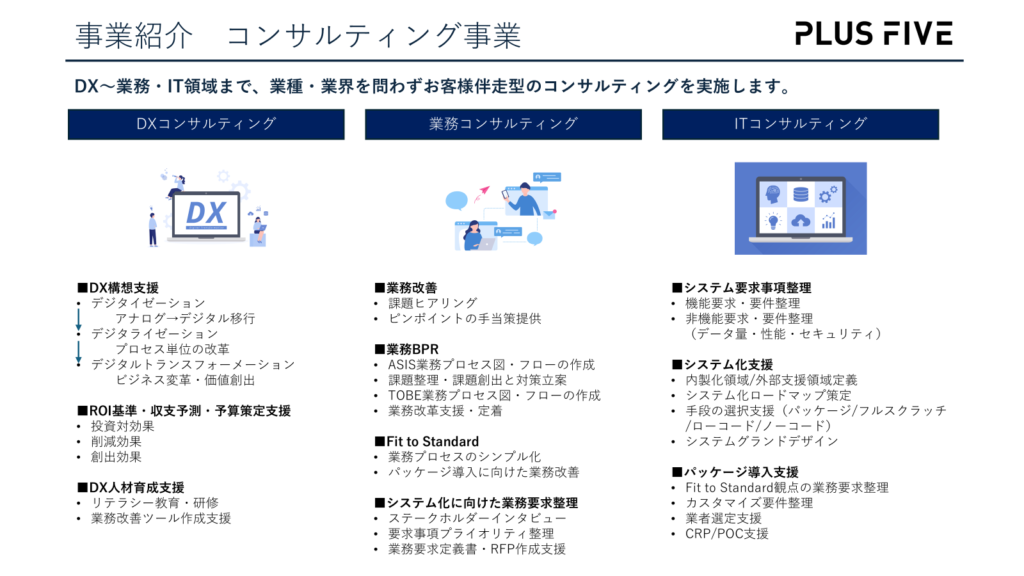 事業紹介　コンサルティング事業

PLUS FIVE

DX～業務・IT領域まで、業種・業界を問わずお客様伴走型のコンサルティングを実施します。

DXコンサルティング

DX

■DX構想支援
• デジタイゼーション
アナログ→デジタル移行
• デジタライゼーション
プロセス単位の改革
• デジタルトランスフォーメーション
ビジネス変革・価値創出

■ROI基準・収支予測・予算策定支援
• 投資対効果
• 削減効果
• 創出効果

■DX人材育成支援
• リテラシー教育・研修
• 業務改善ツール作成支援

業務コンサルティング

■業務改善
• 課題ヒアリング
• ピンポイントの手当策提供

■業務BPR
• ASIS業務プロセス図・フローの作成
• 課題整理・課題創出と対策立案
• TOBE業務プロセス図・フローの作成
• 業務改革支援・定着

■Fit to Standard
• 業務プロセスのシンプル化
• パッケージ導入に向けた業務改善

■システム化に向けた業務要求整理
• ステークホルダーインタビュー
• 要求事項プライオリティ整理
• 業務要求定義書・RFP作成支援

ITコンサルティング

■システム要求事項整理
• 機能要求・要件整理
• 非機能要求・要件整理
（データ量・性能・セキュリティ）

■システム化支援
• 内製化領域/外部支援領域定義
• システム化ロードマップ策定
• 手段の選択支援（パッケージ/フルスクラッチ/ローコード/ノーコード）
• システムグランドデザイン

■パッケージ導入支援
• Fit to Standard観点の業務要求整理
• カスタマイズ要件整理
• 業者選定支援
• CRP/POC支援